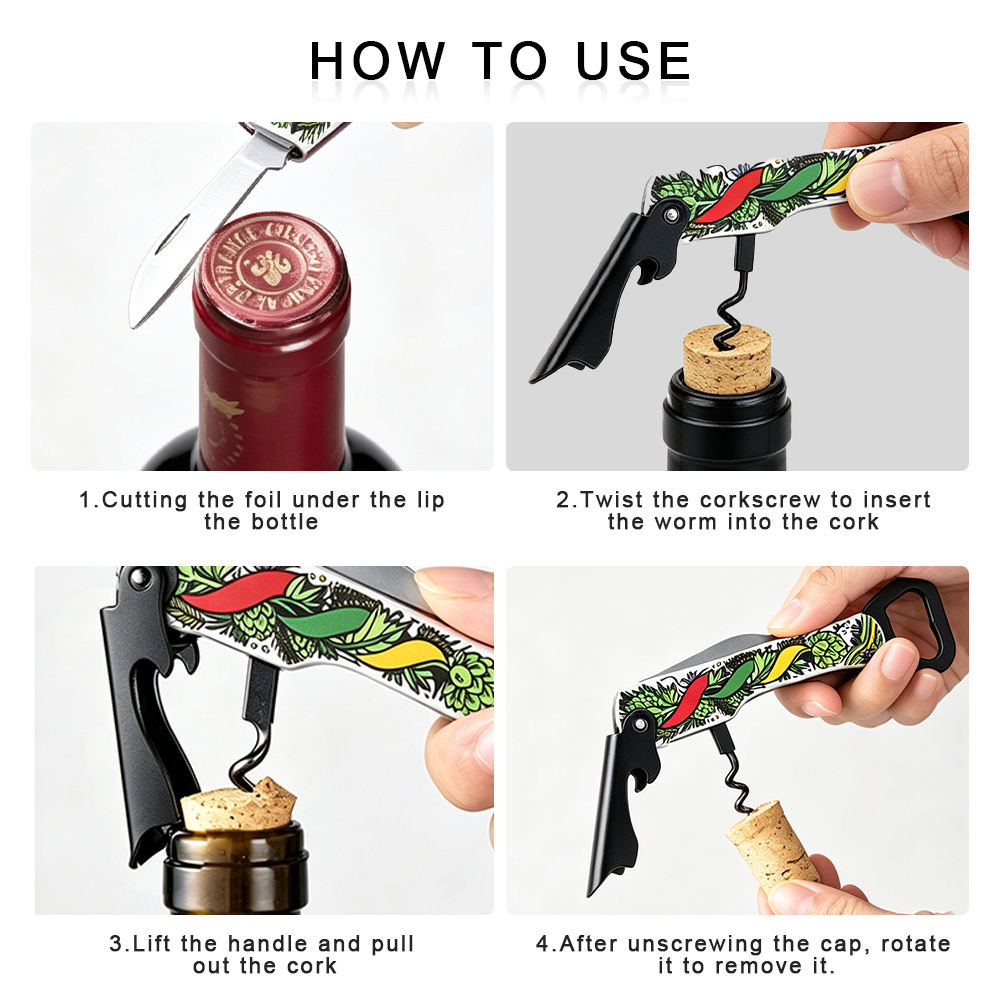 HOW TO USE

1.Cutting the foil under the lip the bottle

2.Twist the corkscrew to insert the worm into the cork

3.Lift the handle and pull out the cork

4.After unscrewing the cap, rotate it to remove it.