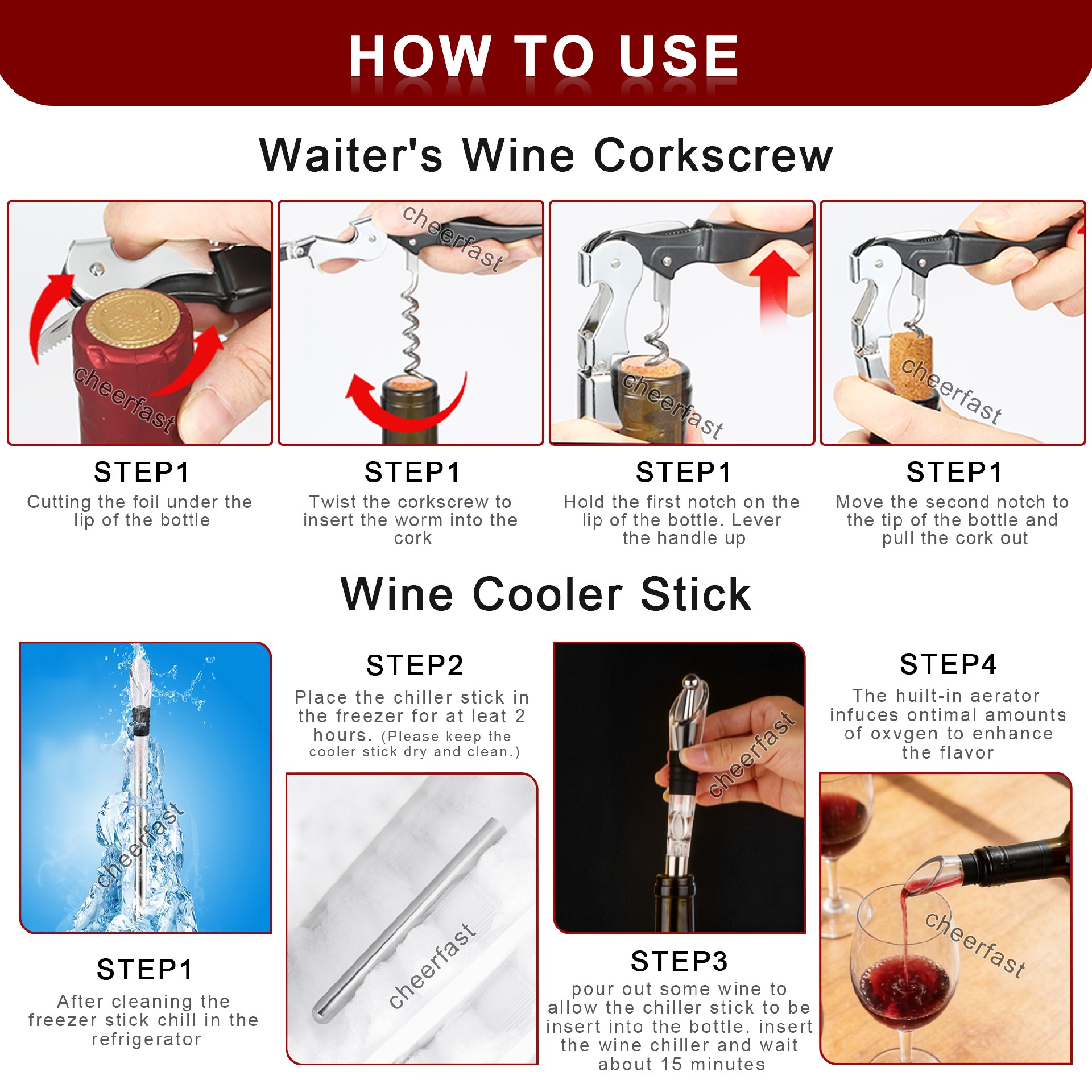 HOW TO USE

Waiter's Wine Corkscrew

cheerfast

cheerfast

cheerfast

cheerfast

STEP1
Cutting the foil under the lip of the bottle

STEP1
Twist the corkscrew to insert the worm into the cork

STEP1
Hold the first notch on the lip of the bottle. Lever the handle up

STEP1
Move the second notch to the tip of the bottle and pull the cork out

Wine Cooler Stick

cheerfast

STEP1
After cleaning the freezer stick chill in the refrigerator

STEP2
Place the chiller stick in the freezer for at leat 2 hours. (Please keep the cooler stick dry and clean.)

cheerfast

cheerfast

STEP3
pour out some wine to allow the chiller stick to be insert into the bottle. insert the wine chiller and wait about 15 minutes

STEP4
The huilt-in aerator infuces ontimal amounts of oxvgen to enhance the flavor

cheerfast