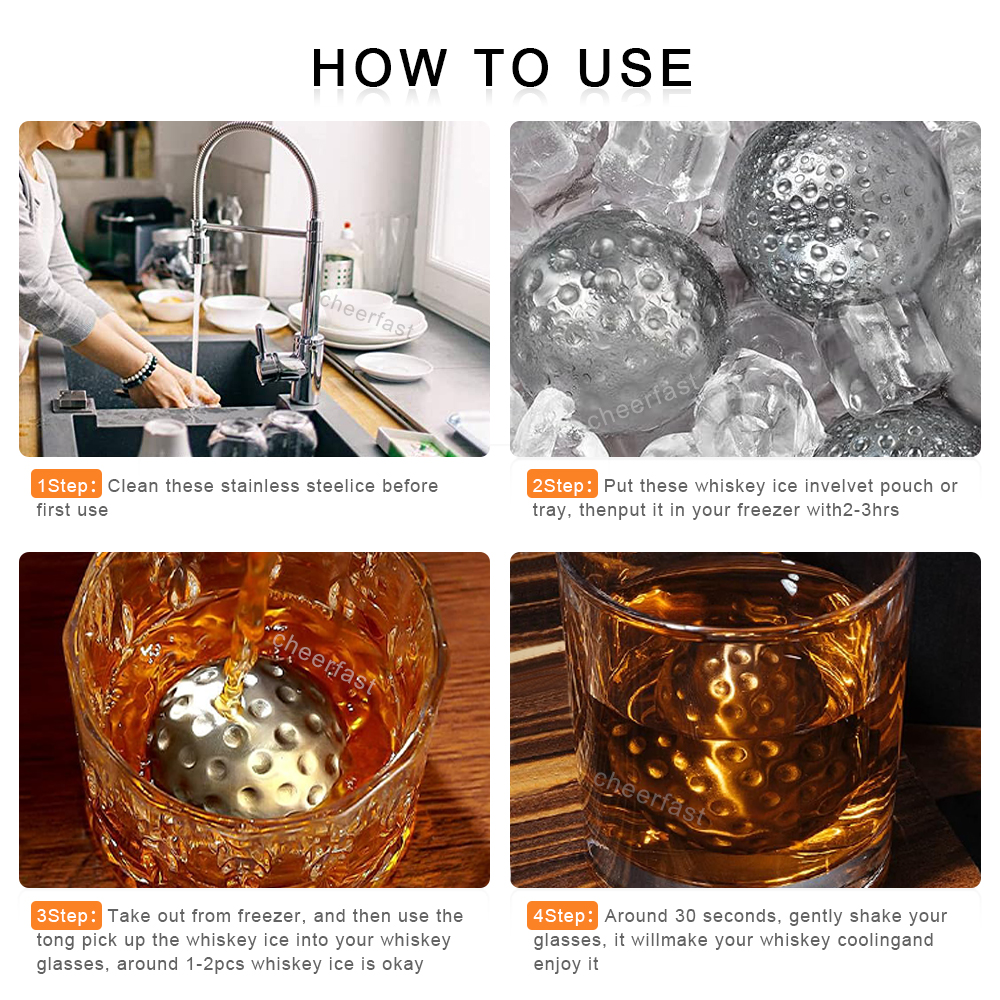 HOW TO USE

cheerfast

cheerfast

1Step: Clean these stainless steelice before first use

2Step: Put these whiskey ice invelvet pouch or tray, thenput it in your freezer with2-3hrs

cheerfast

cheerfast

3Step: Take out from freezer, and then use the tong pick up the whiskey ice into your whiskey glasses, around 1-2pcs whiskey ice is okay

4Step: Around 30 seconds, gently shake your glasses, it willmake your whiskey coolingand enjoy it