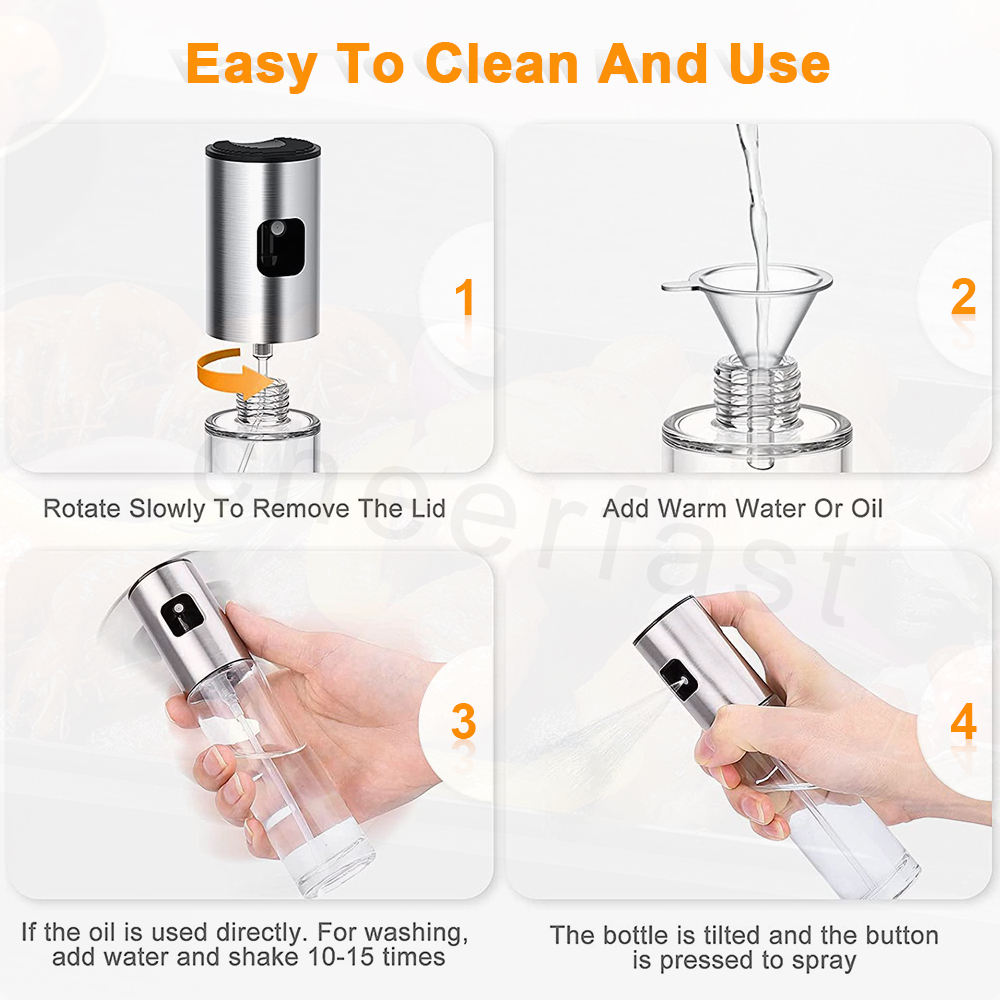 Easy To Clean And Use

1

Rotate Slowly To Remove The Lid

2

Add Warm Water Or Oil

cheerfast

3

If the oil is used directly. For washing, add water and shake 10-15 times

4

The bottle is tilted and the button is pressed to spray