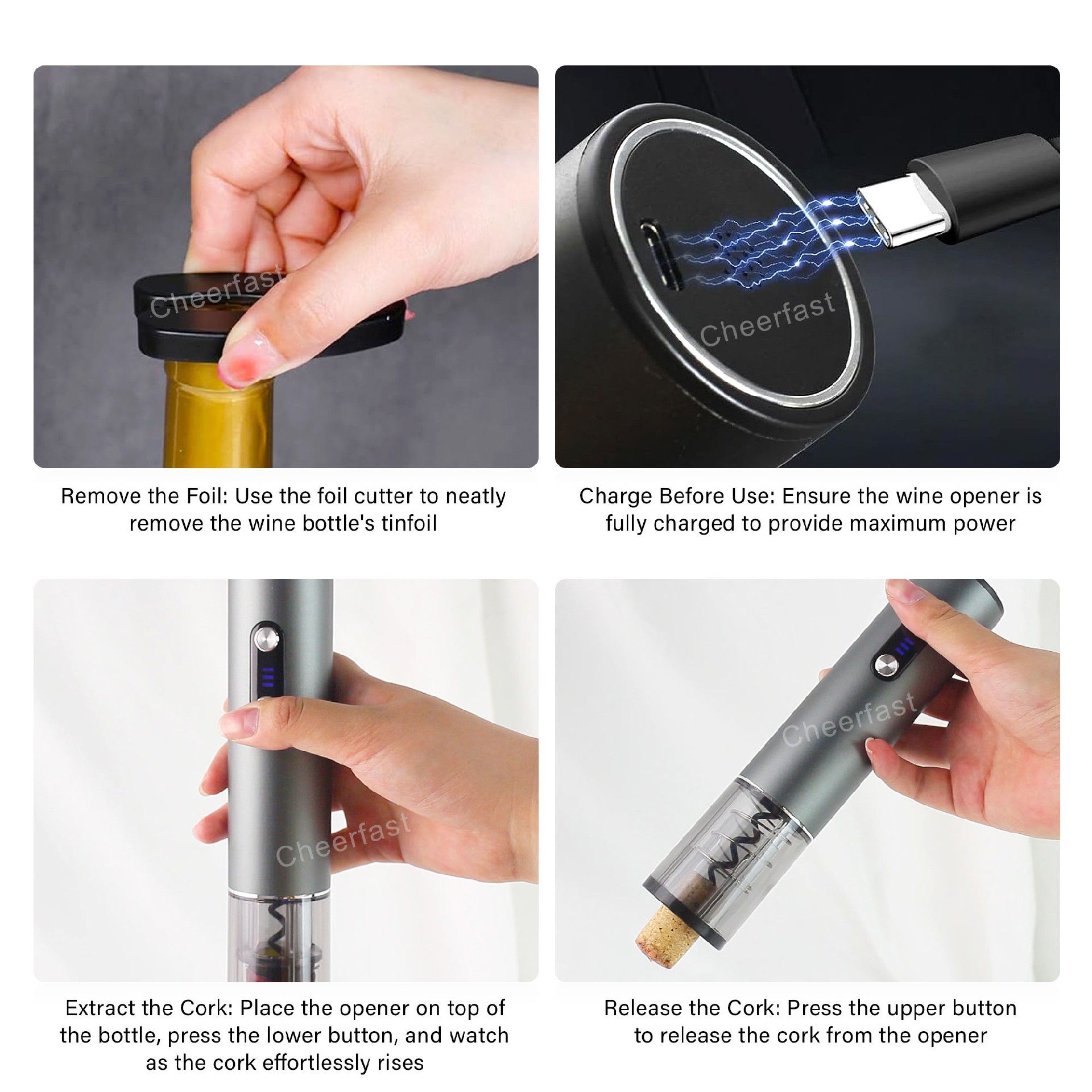 Cheerfast

Remove the Foil: Use the foil cutter to neatly remove the wine bottle's tinfoil

Cheerfast

Charge Before Use: Ensure the wine opener is fully charged to provide maximum power

Cheerfast

Extract the Cork: Place the opener on top of the bottle, press the lower button, and watch as the cork effortlessly rises

Cheerfast

Release the Cork: Press the upper button to release the cork from the opener