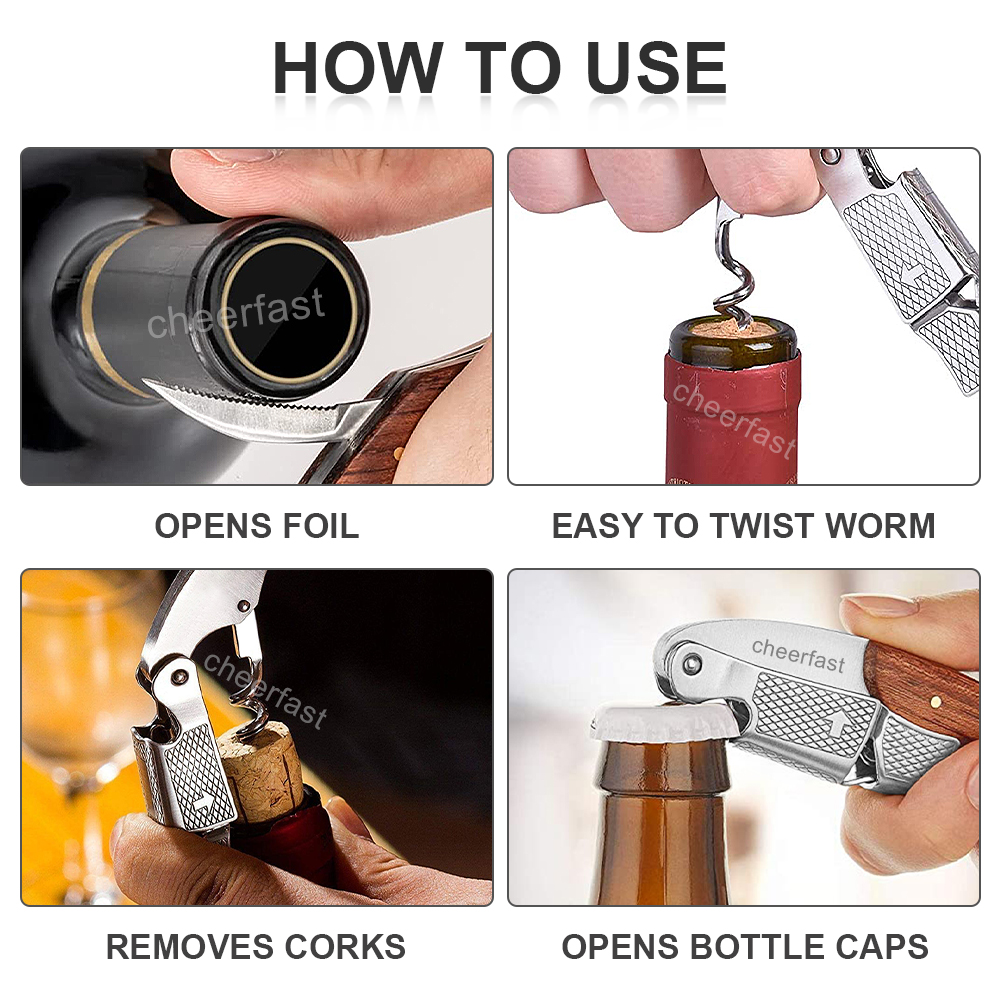 HOW TO USE

cheerfast

OPENS FOIL

cheerfast

EASY TO TWIST WORM

cheerfast

REMOVES CORKS

cheerfast

OPENS BOTTLE CAPS