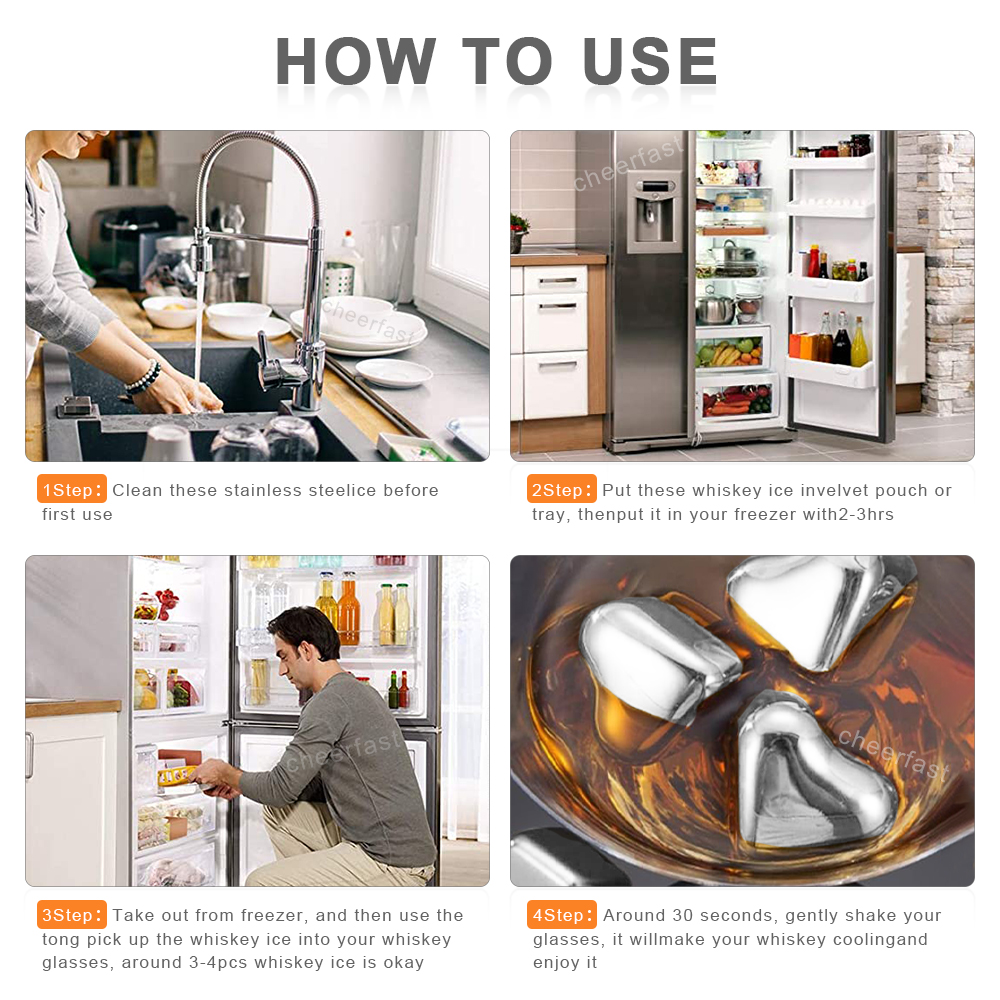 HOW TO USE

cheerfast

cheerfast

1Step: Clean these stainless steelice before first use

2Step: Put these whiskey ice invelvet pouch or tray, thenput it in your freezer with2-3hrs

cheerfast

cheerfast

3Step: Take out from freezer, and then use the tong pick up the whiskey ice into your whiskey glasses, around 3-4pcs whiskey ice is okay

4Step: Around 30 seconds, gently shake your glasses, it willmake your whiskey coolingand enjoy it