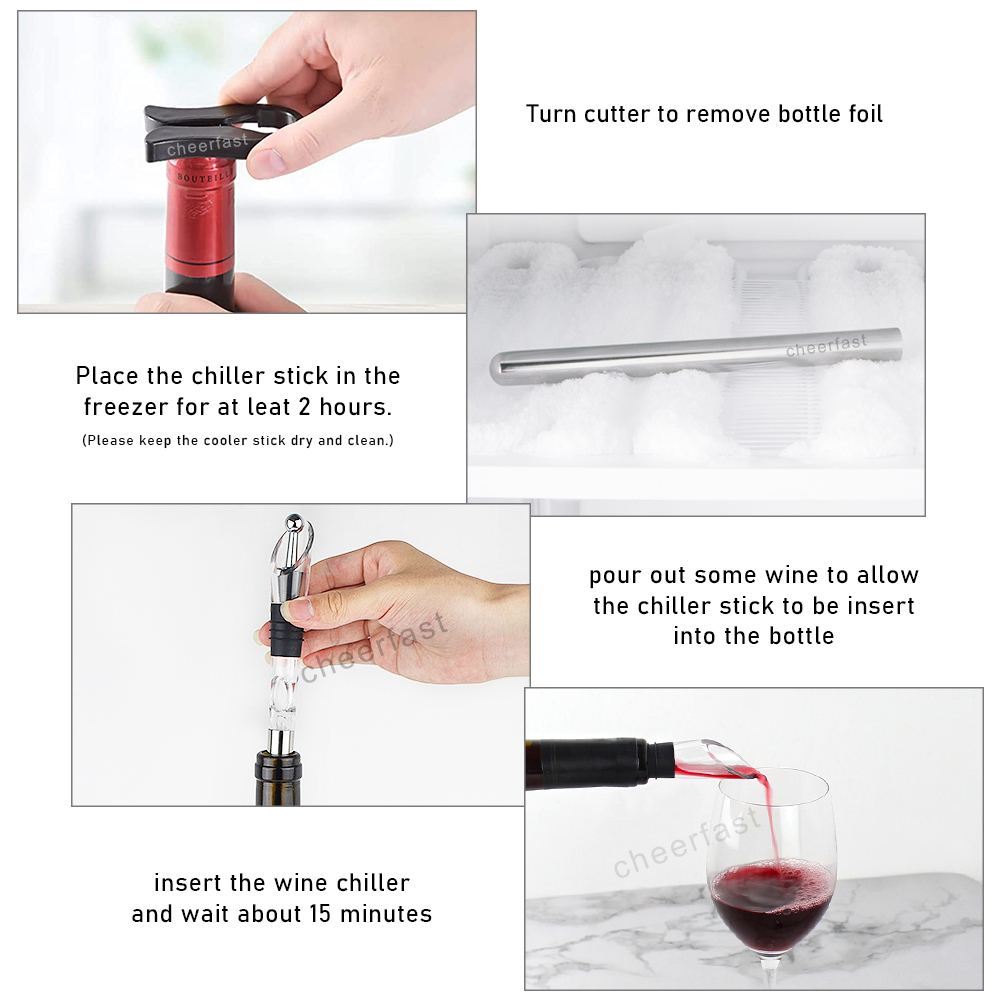 cheerfast
BOUTEILL

Turn cutter to remove bottle foil

cheerfast

Place the chiller stick in the freezer for at leat 2 hours.
(Please keep the cooler stick dry and clean.)

cheerfast

pour out some wine to allow the chiller stick to be insert into the bottle

cheerfast

insert the wine chiller and wait about 15 minutes