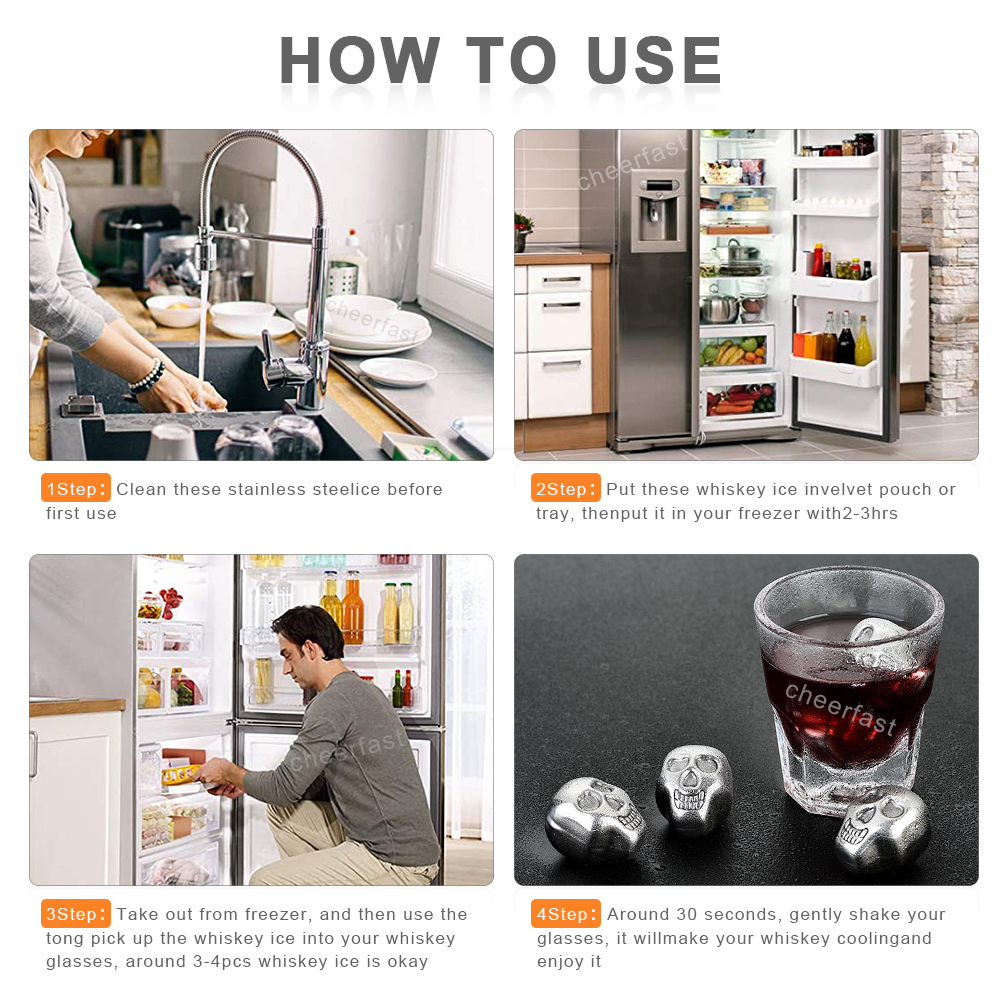 HOW TO USE

cheerfast

cheerfast

1Step: Clean these stainless steelice before first use

2Step: Put these whiskey ice invelvet pouch or tray, thenput it in your freezer with2-3hrs

cheerfast

cheerfast

3Step: Take out from freezer, and then use the tong pick up the whiskey ice into your whiskey glasses, around 3-4pcs whiskey ice is okay

4Step: Around 30 seconds, gently shake your glasses, it willmake your whiskey coolingand enjoy it