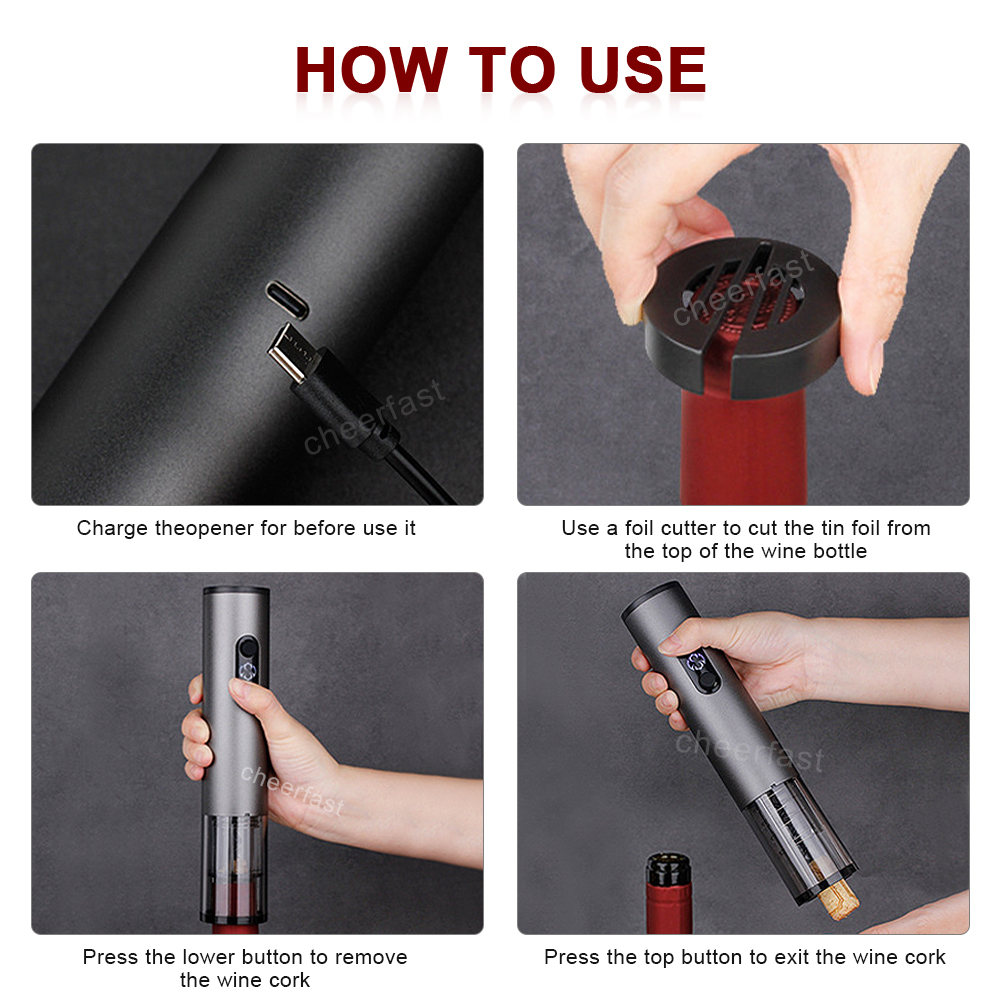 HOW TO USE

cheerfast

Charge theopener for before use it

cheerfast

Use a foil cutter to cut the tin foil from the top of the wine bottle

cheerfast

Press the lower button to remove the wine cork

cheerfast

Press the top button to exit the wine cork