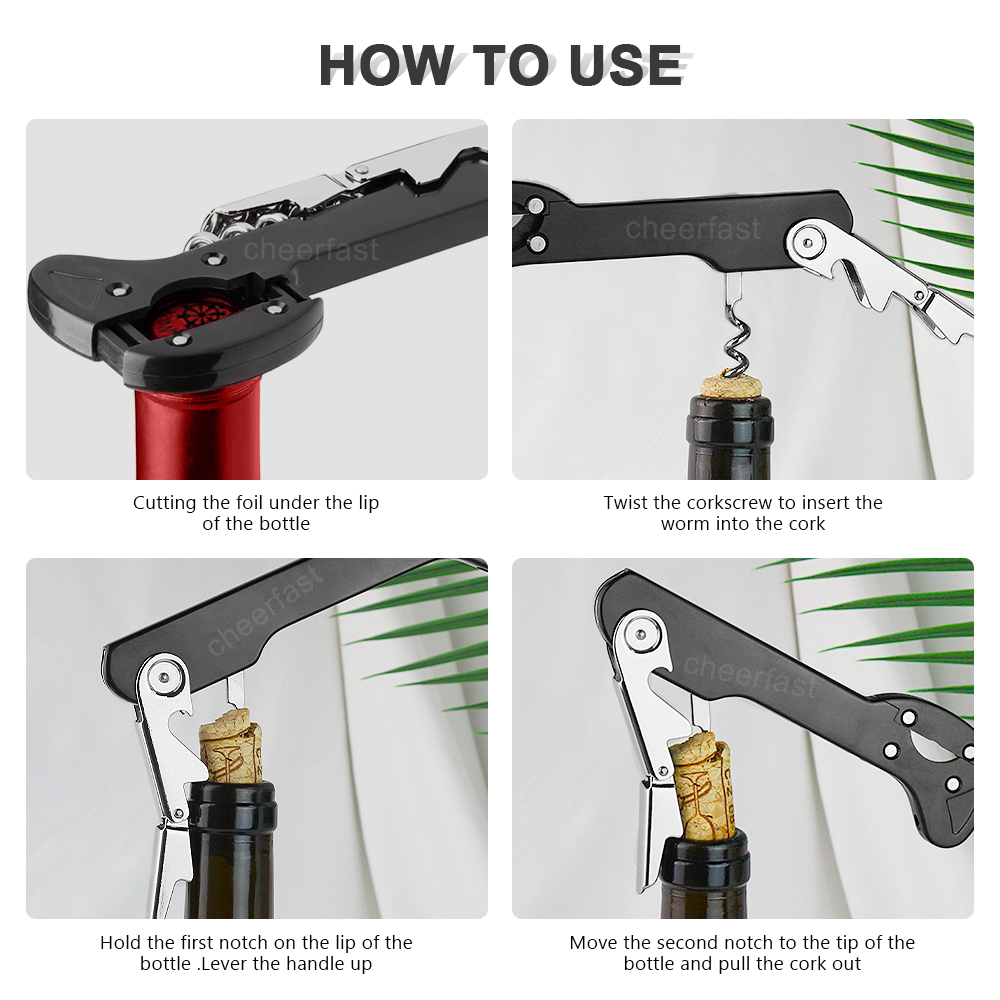 HOW TO USE

cheerfast

Cutting the foil under the lip of the bottle

cheerfast

Twist the corkscrew to insert the worm into the cork

cheerfast

Hold the first notch on the lip of the bottle .Lever the handle up

cheerfast

Move the second notch to the tip of the bottle and pull the cork out