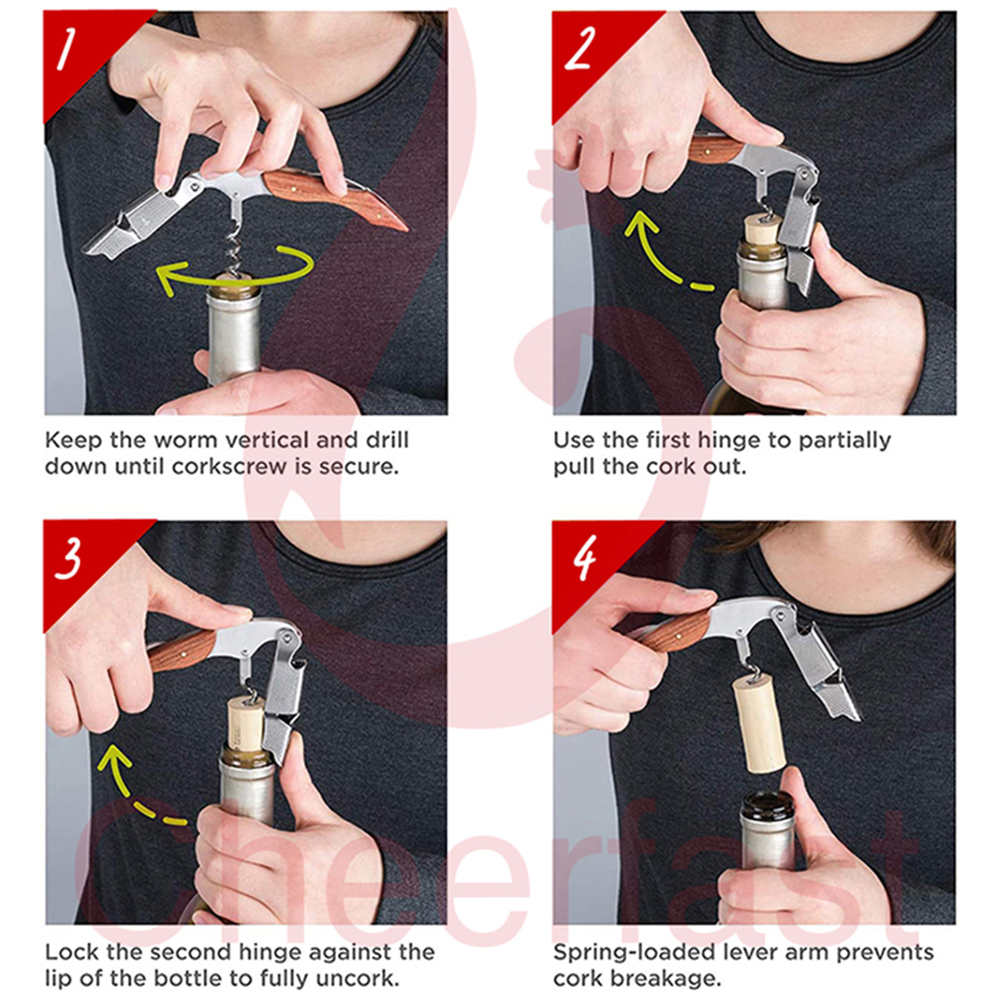 1

Keep the worm vertical and drill down until corkscrew is secure.

2

Use the first hinge to partially pull the cork out.

3

Lock the second hinge against the lip of the bottle to fully uncork.

4

Spring-loaded lever arm prevents cork breakage.

Cheerfast