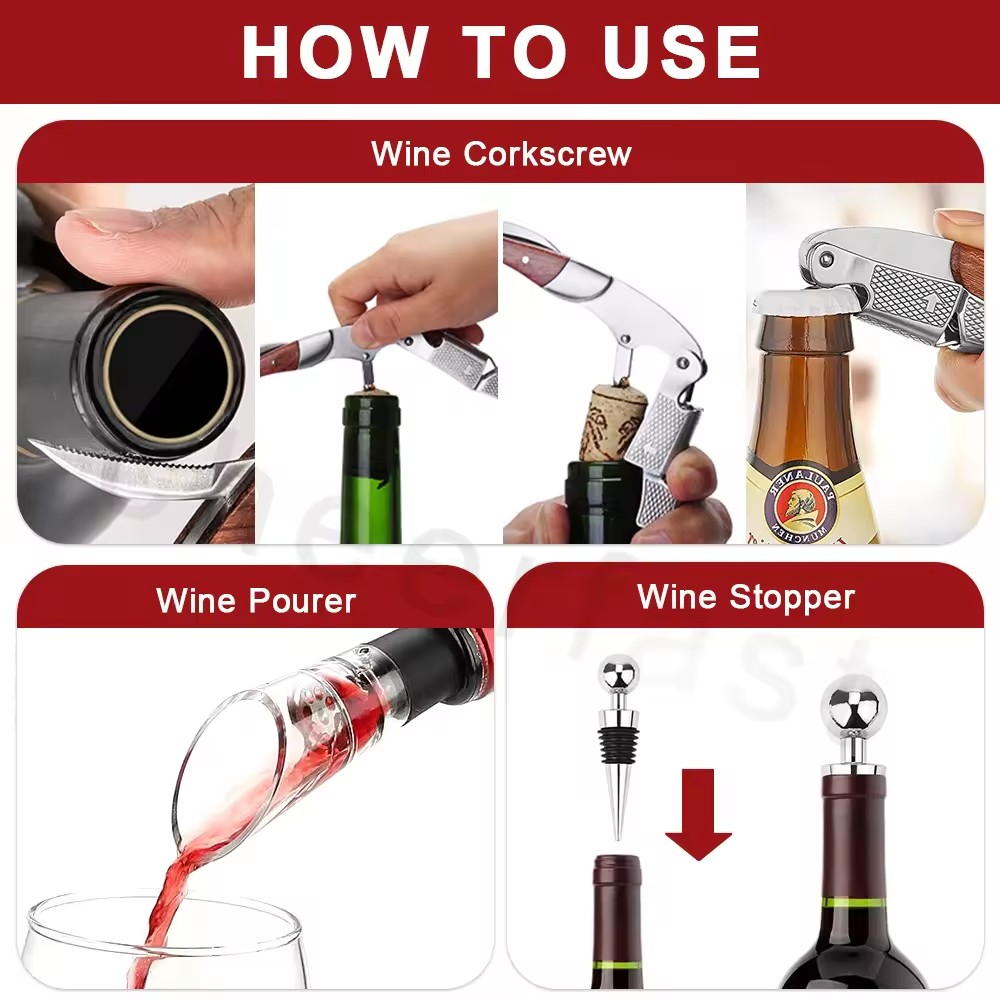 HOW TO USE

Wine Corkscrew

PAULANER
MÜNCHEN

Wine Pourer

Wine Stopper