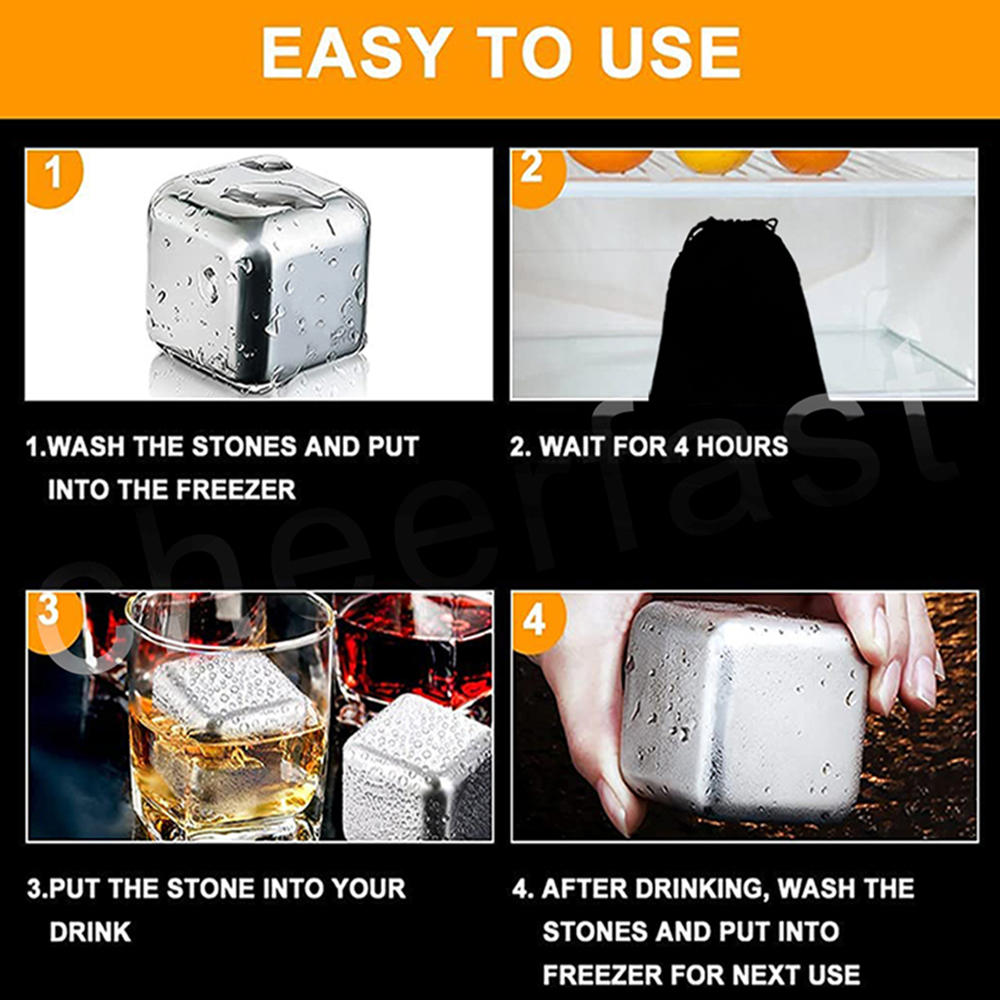 EASY TO USE

1

2

1.WASH THE STONES AND PUT INTO THE FREEZER

2. WAIT FOR 4 HOURS

cheerfast

3

4

3.PUT THE STONE INTO YOUR DRINK

4. AFTER DRINKING, WASH THE STONES AND PUT INTO FREEZER FOR NEXT USE